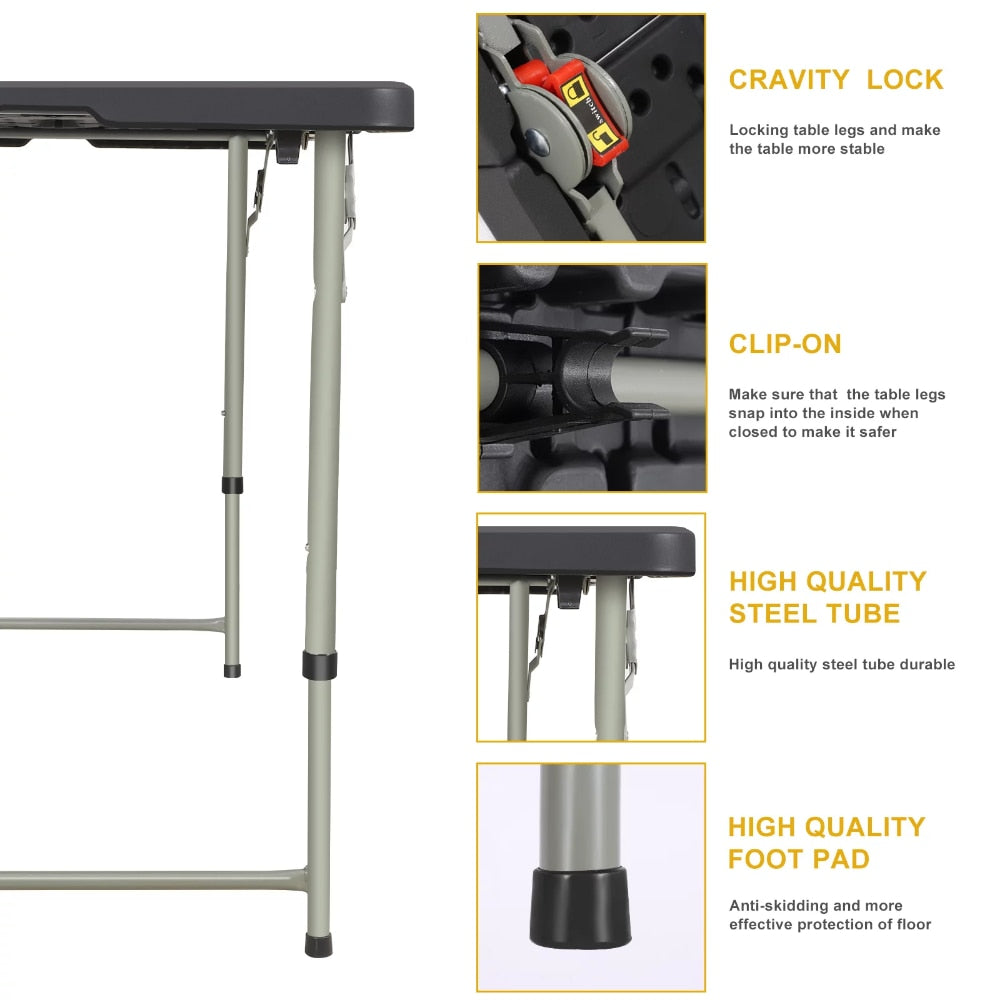 CRAVITY LOCK

Locking table legs and make the table more stable

CLIP-ON

Make sure that the table legs snap into the inside when closed to make it safer

HIGH QUALITY STEEL TUBE

High quality steel tube durable

HIGH QUALITY FOOT PAD

Anti-skidding and more effective protection of floor