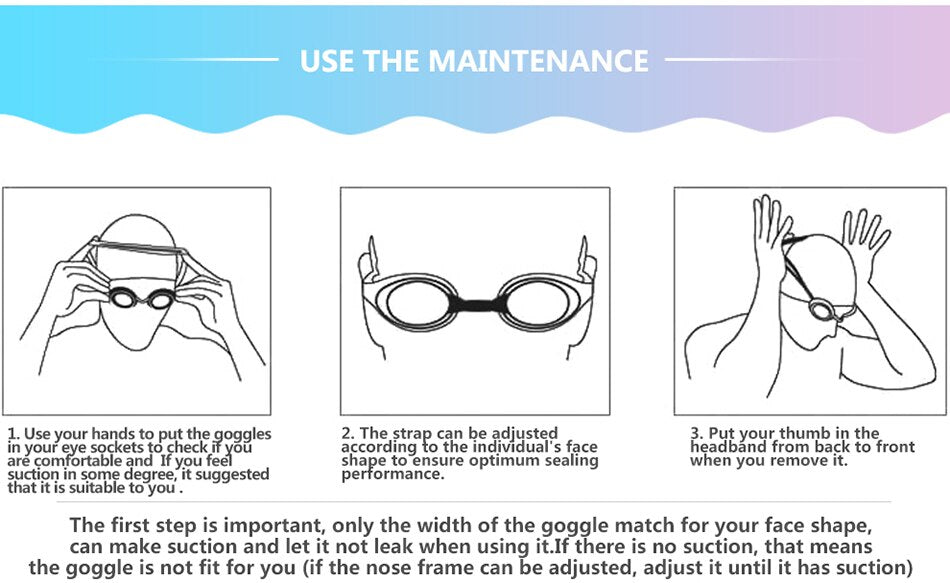 USE THE MAINTENANCE

1. Use your hands to put the goggles in your eye sockets to check if you are comfortable and If you feel suction in some degree, it suggested that it is suitable to you .

2. The strap can be adjusted according to the individual's face shape to ensure optimum sealing performance.

3. Put your thumb in the headband from back to front when you remove it.

The first step is important, only the width of the goggle match for your face shape, can make suction and let it not leak when using it.If there is no suction, that means the goggle is not fit for you (if the nose frame can be adjusted, adjust it until it has suction)