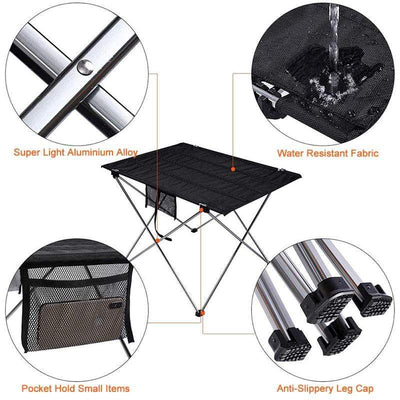 Super Light Aluminium Alloy

Water Resistant Fabric

Pocket Hold Small Items

Anti-Slippery Leg Cap