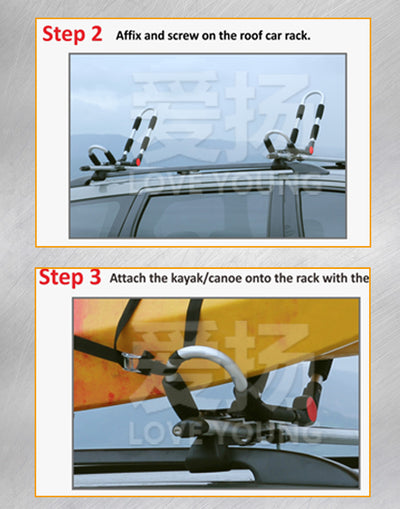 Step 2 Affix and screw on the roof car rack.

爱扬
LOVE YOUNG

Step 3 Attach the kayak/canoe onto the rack with the

爱扬
LOVE YOUNG