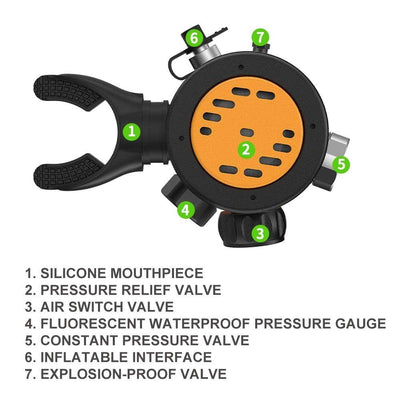 6
7
1
2
5
4
3

1. SILICONE MOUTHPIECE
2. PRESSURE RELIEF VALVE
3. AIR SWITCH VALVE
4. FLUORESCENT WATERPROOF PRESSURE GAUGE
5. CONSTANT PRESSURE VALVE
6. INFLATABLE INTERFACE
7. EXPLOSION-PROOF VALVE