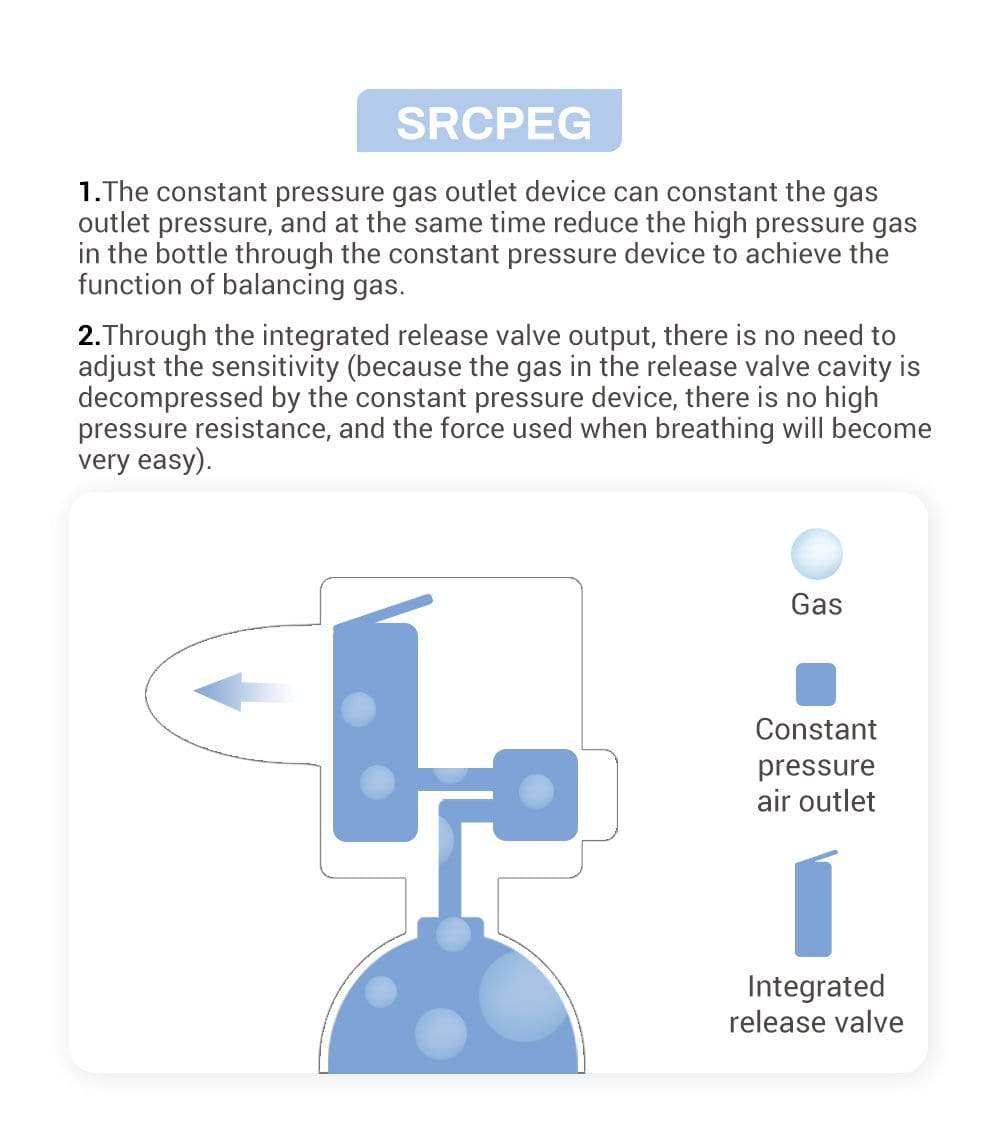 SRCPEG

1.The constant pressure gas outlet device can constant the gas outlet pressure, and at the same time reduce the high pressure gas in the bottle through the constant pressure device to achieve the function of balancing gas.

2.Through the integrated release valve output, there is no need to adjust the sensitivity (because the gas in the release valve cavity is decompressed by the constant pressure device, there is no high pressure resistance, and the force used when breathing will become very easy).

Gas

Constant pressure air outlet

Integrated release valve